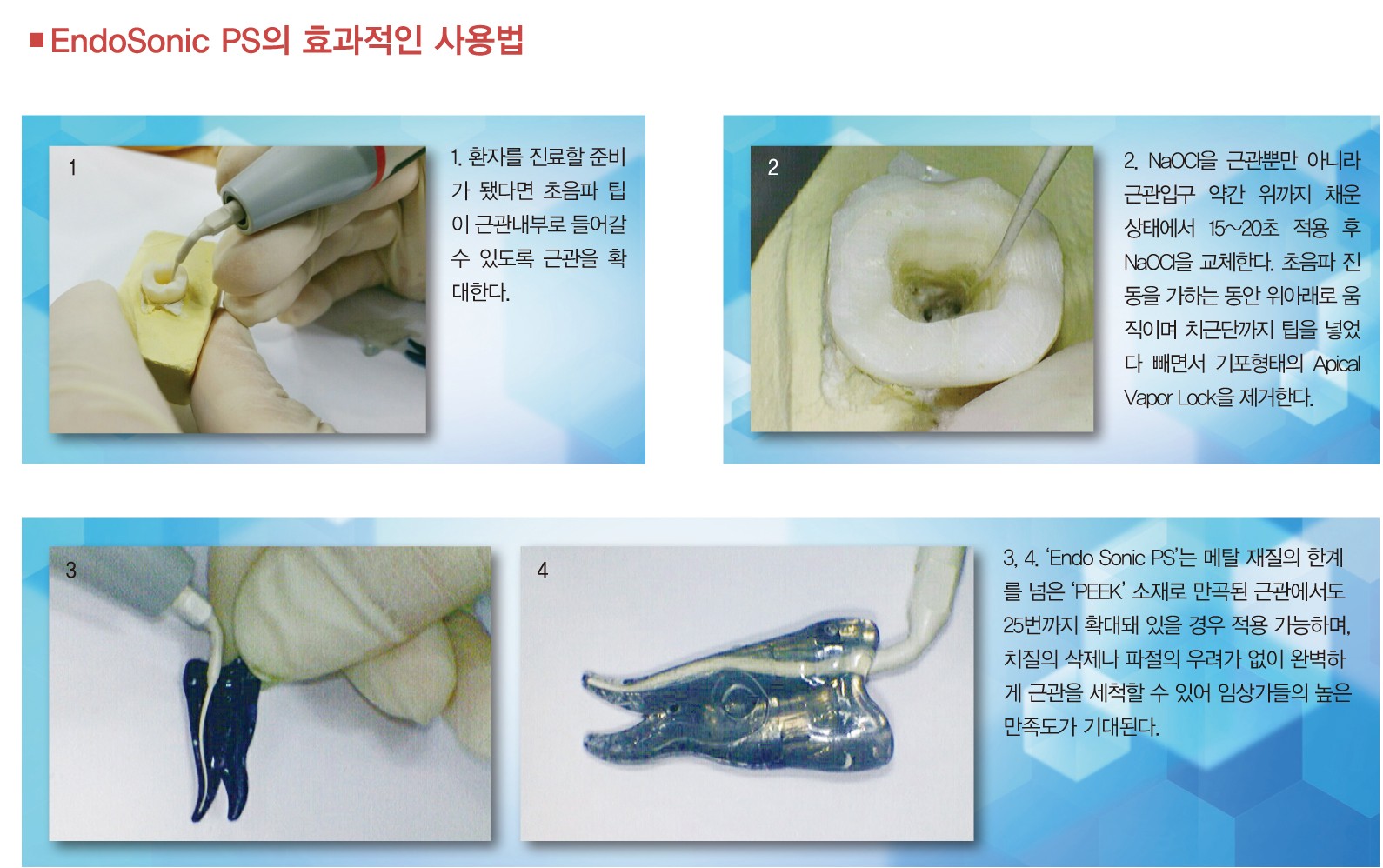 ■ EndoSonic PS의 효과적인 사용법

1

1. 환자를 진료할 준비가 됐다면 초음파 팁이 근관내부로 들어갈 수 있도록 근관을 확대한다.

2

2. NaOCl을 근관뿐만 아니라 근관입구 약간 위까지 채운 상태에서 15~20초 적용 후 NaOCl을 교체한다. 초음파 진동을 가하는 동안 위아래로 움직이며 치근단까지 팁을 넣었다 빼면서 기포형태의 Apical Vapor Lock을 제거한다.

3

4

3, 4. 'Endo Sonic PS'는 메탈 재질의 한계를 넘은 'PEEK' 소재로 만곡된 근관에서도 25번까지 확대돼 있을 경우 적용 가능하며, 치질의 삭제나 파절의 우려가 없이 완벽하게 근관을 세척할 수 있어 임상가들의 높은 만족도가 기대된다.